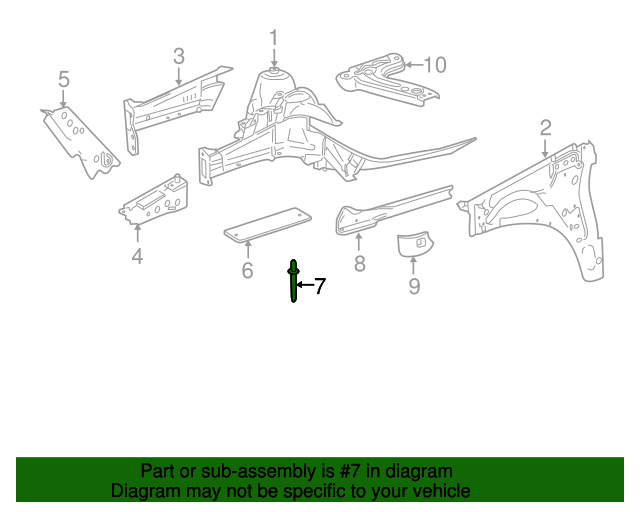 1
3
10
5
2
4
6
8
9
7

Part or sub-assembly is #7 in diagram
Diagram may not be specific to your vehicle