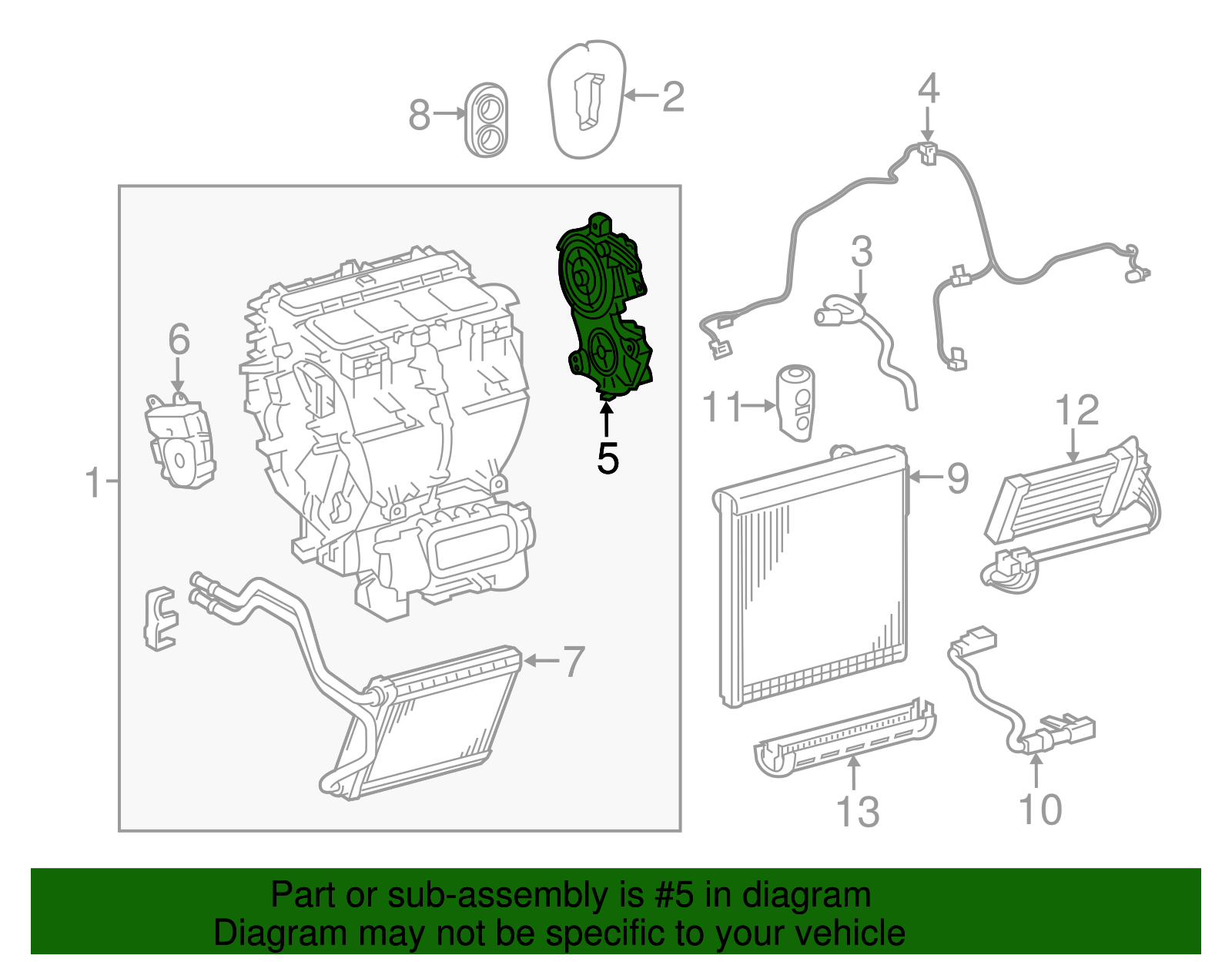 8
2
4
3
6
5
11
12
1
9
7
13
10

Part or sub-assembly is #5 in diagram
Diagram may not be specific to your vehicle