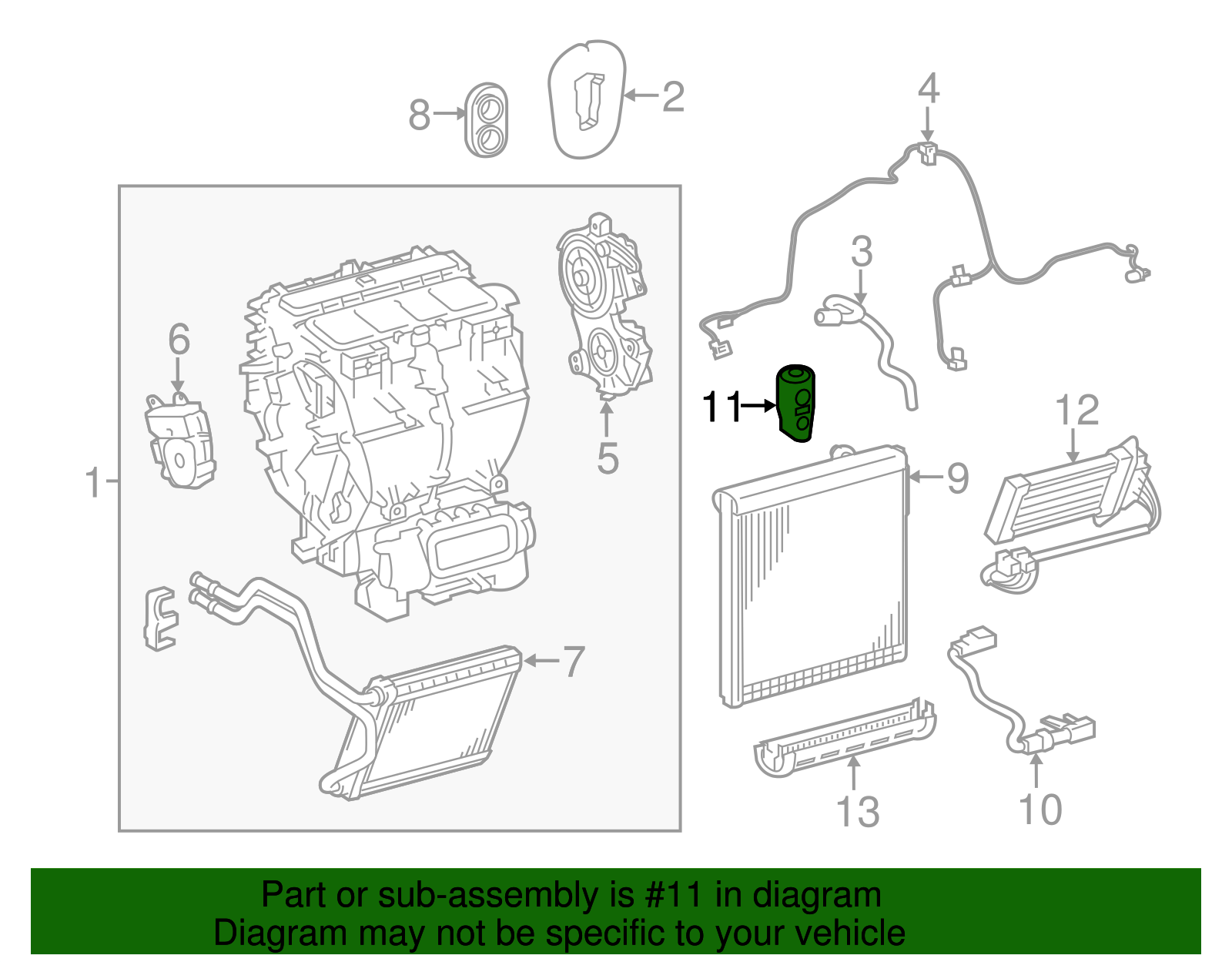 8
2
4
3
6
5
11
12
1
9
7
13
10

Part or sub-assembly is #11 in diagram
Diagram may not be specific to your vehicle