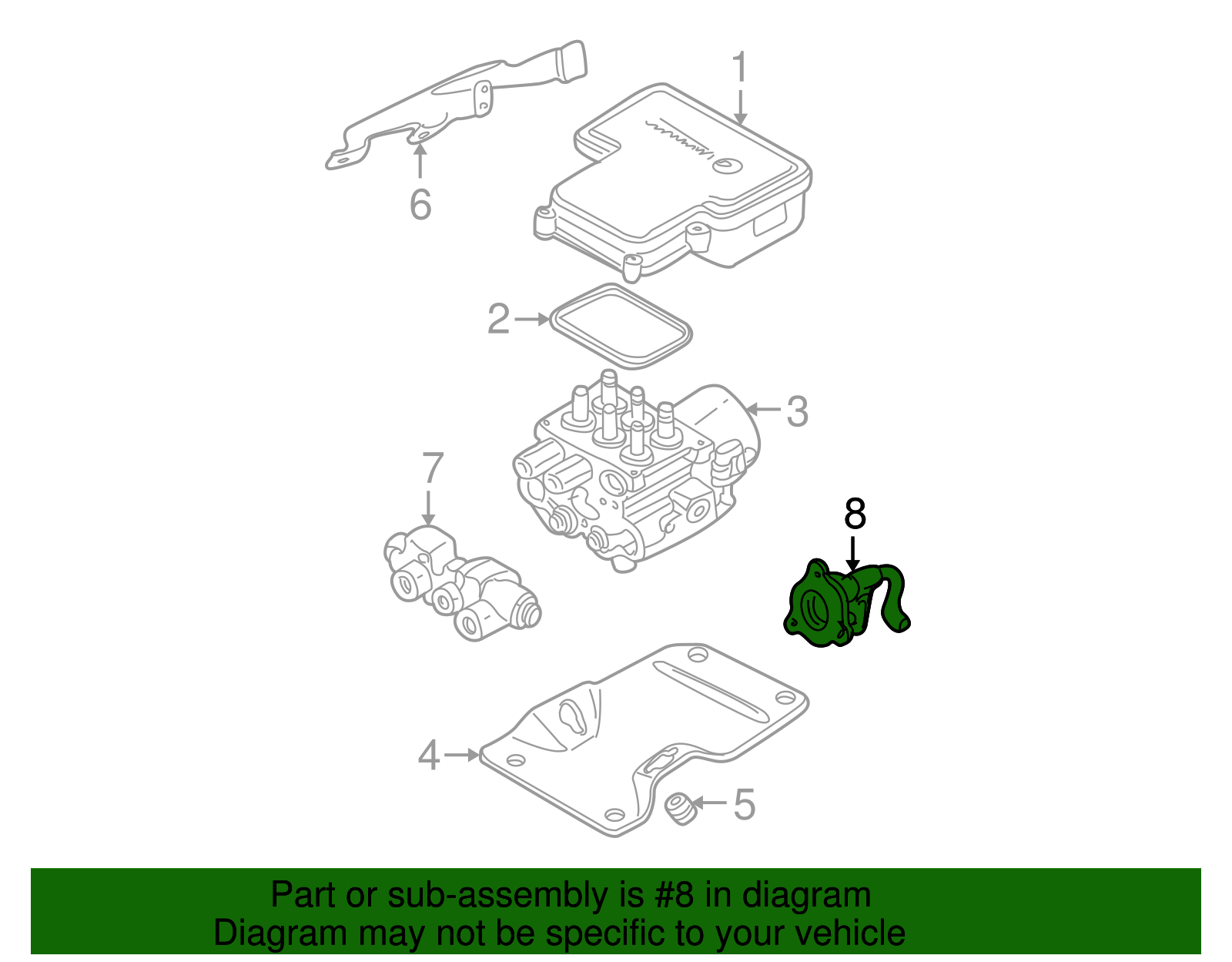 1
6
2
3
7
8
4
5

Part or sub-assembly is #8 in diagram
Diagram may not be specific to your vehicle