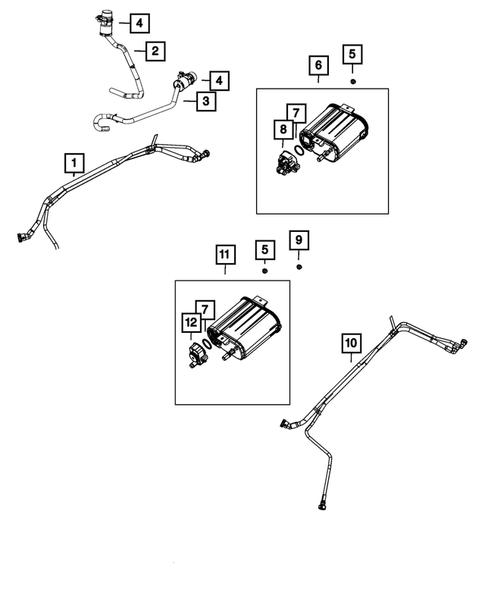 4
2
4
3
6
5
7
8
1
11
5
9
7
12
10