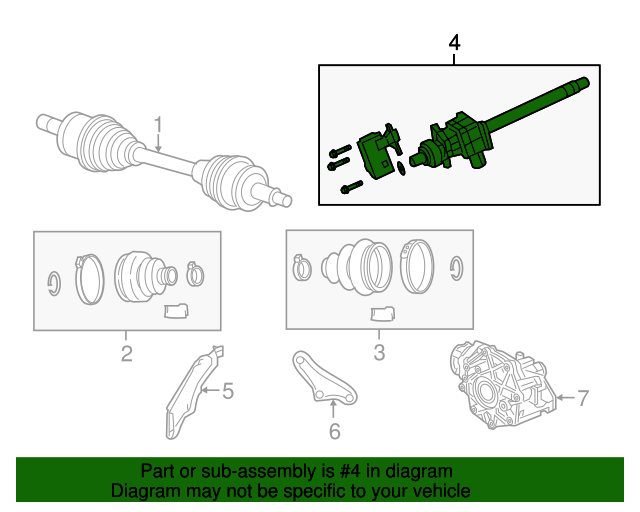 4

1

2

3

5

6

7

Part or sub-assembly is #4 in diagram
Diagram may not be specific to your vehicle