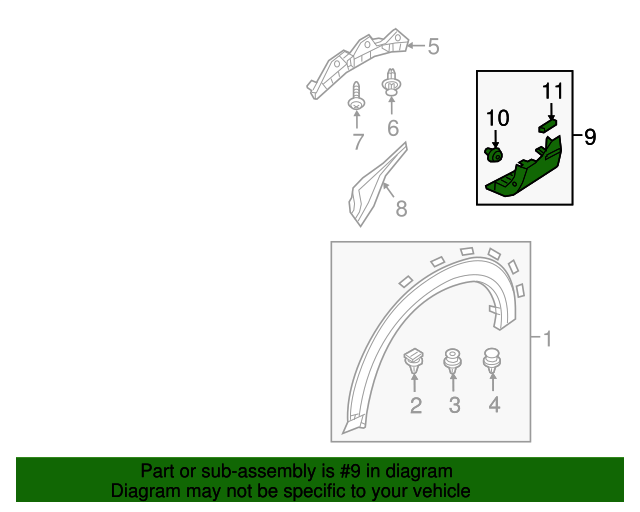 5

7

6

8

11

10

9

1

2

3

4

Part or sub-assembly is #9 in diagram
Diagram may not be specific to your vehicle