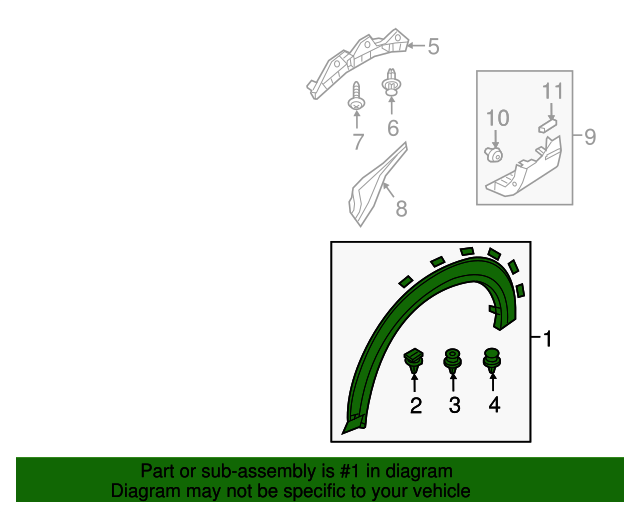 5
7
6
8
11
10
9
1
2
3
4

Part or sub-assembly is #1 in diagram
Diagram may not be specific to your vehicle