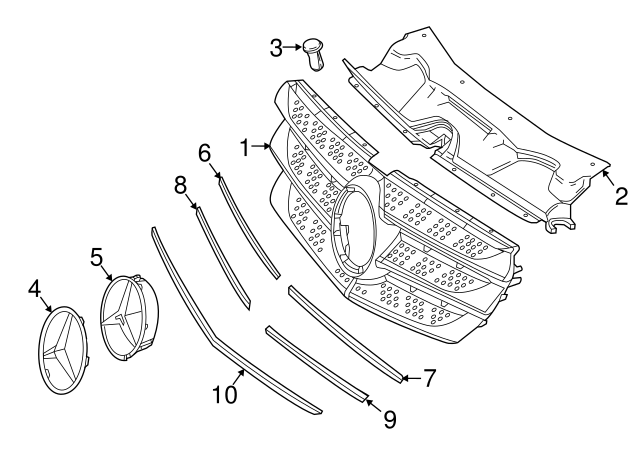 3
1
2
6
8
5
4
7
10
9