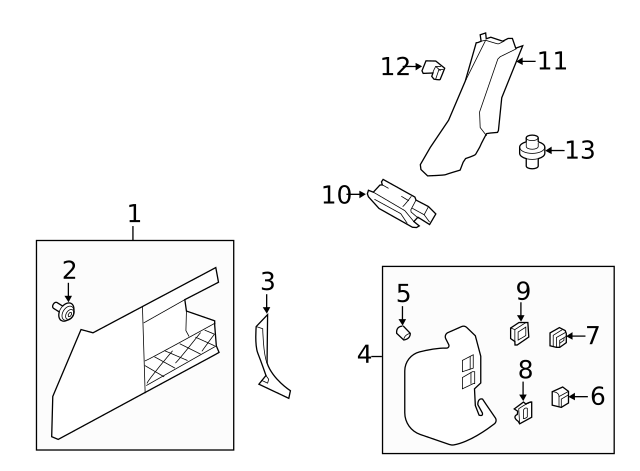 12
11
13
10
1
2
3
4
5
9
7
8
6