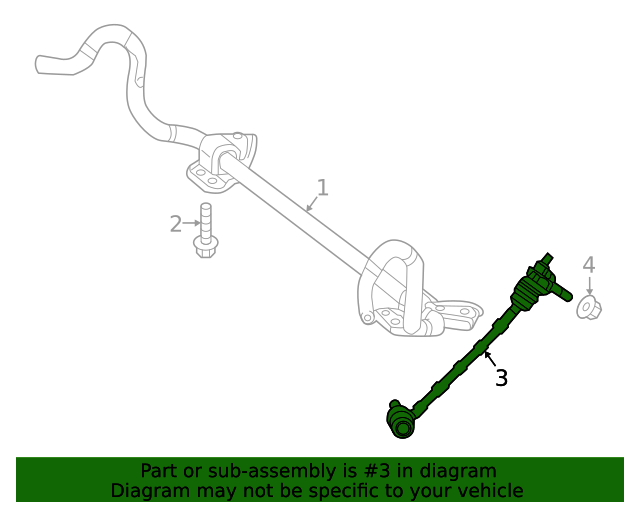 1
2
4
3

Part or sub-assembly is #3 in diagram
Diagram may not be specific to your vehicle