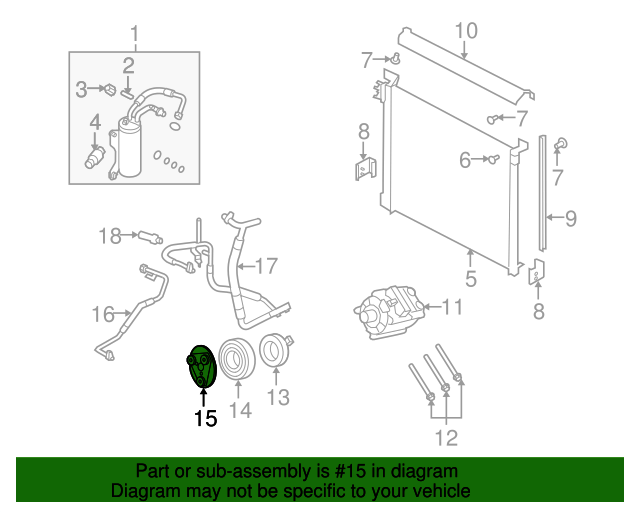 1
2
3
4
10
7
7
8
6
7
9
5
8
18
17
16
11
15
14
13
12

Part or sub-assembly is #15 in diagram
Diagram may not be specific to your vehicle