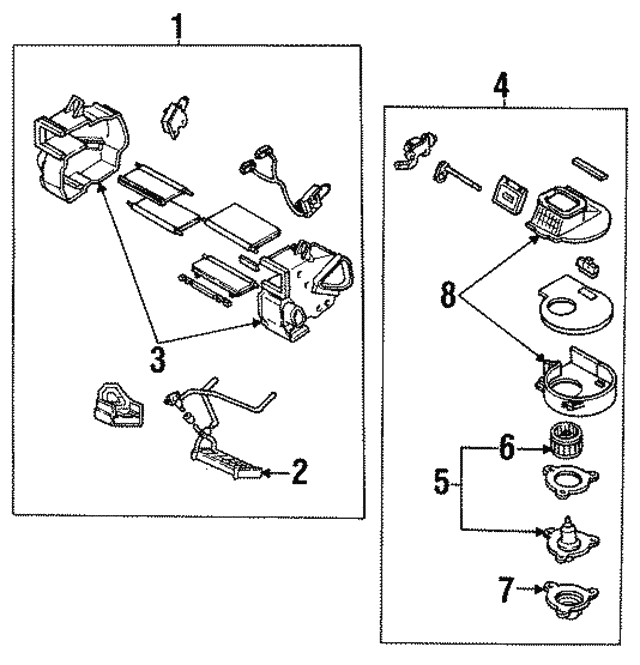 1
3
2
4
8
6
5
7