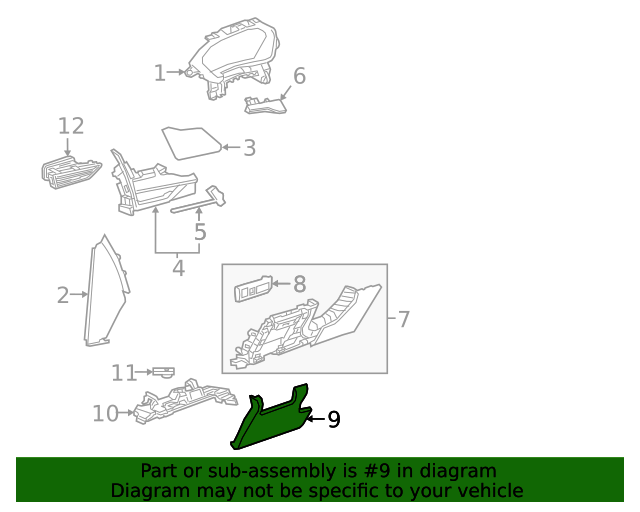 1
6
12
3
5
4
2
8
7
11
10
9

Part or sub-assembly is #9 in diagram
Diagram may not be specific to your vehicle