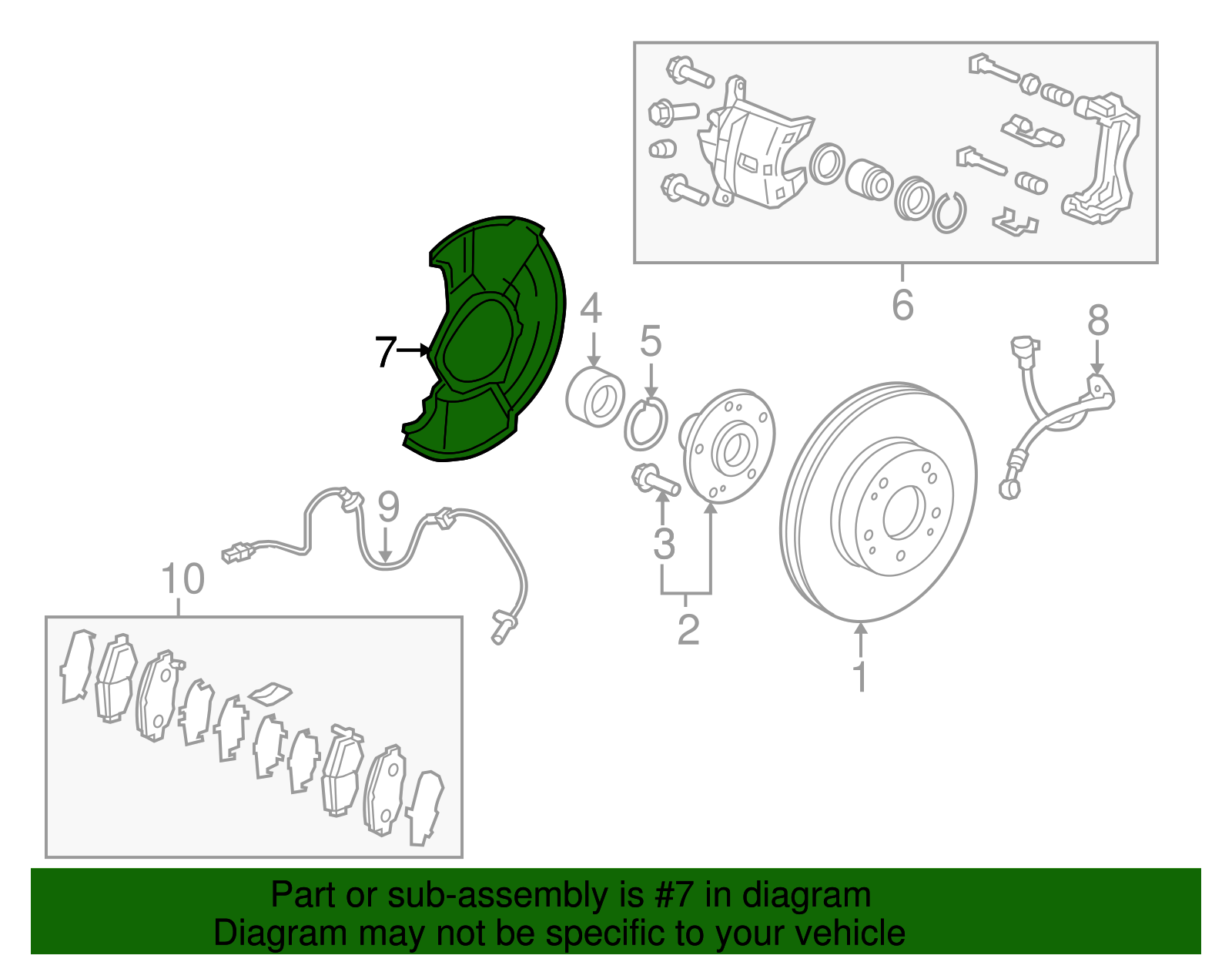 6
7
4
5
8
9
3
10
2
1

Part or sub-assembly is #7 in diagram
Diagram may not be specific to your vehicle