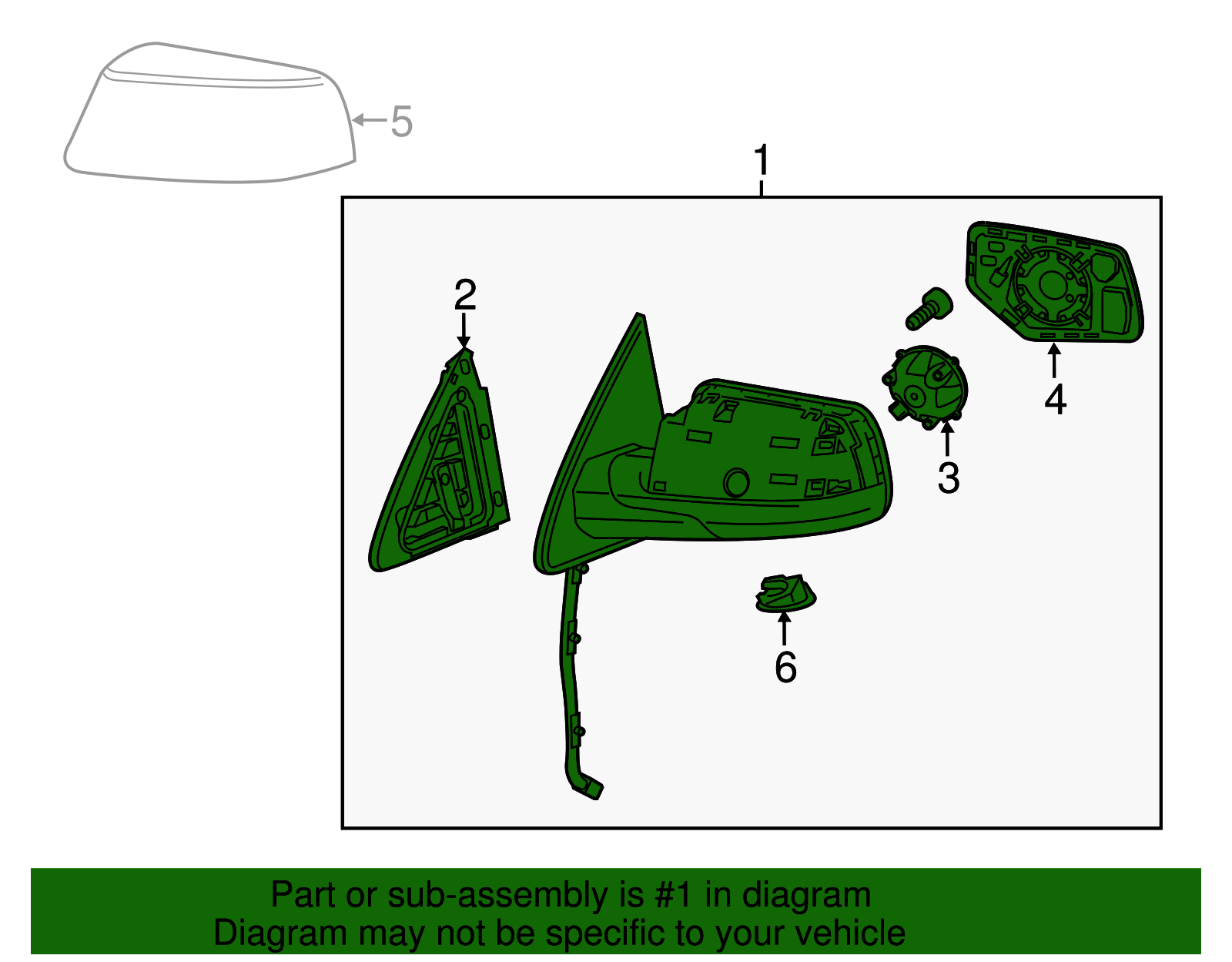 5

1

2

4

3

6

Part or sub-assembly is #1 in diagram
Diagram may not be specific to your vehicle