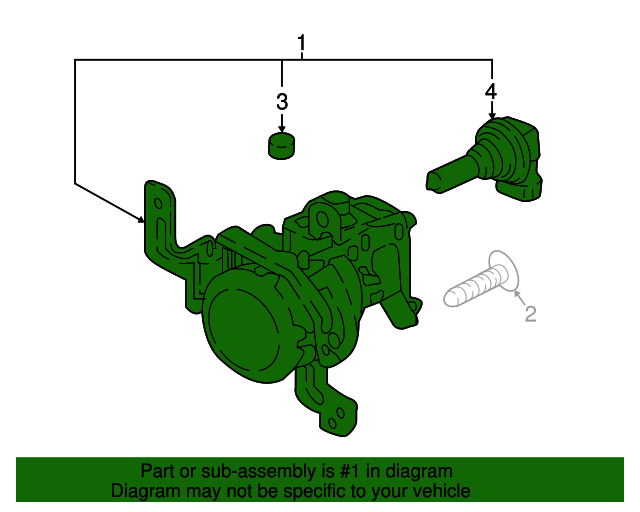 1
3
4
2

Part or sub-assembly is #1 in diagram
Diagram may not be specific to your vehicle