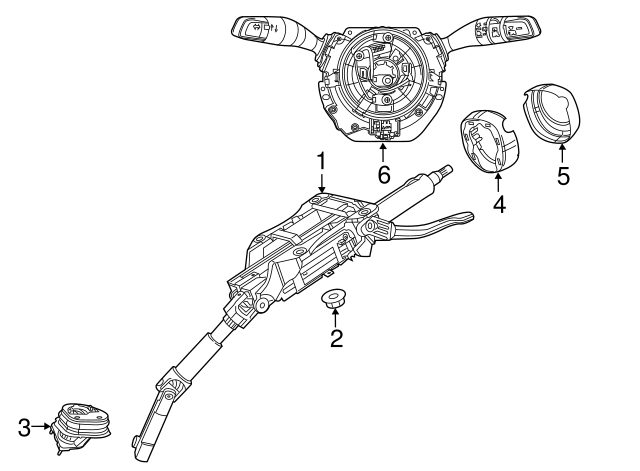 6
1
4
5
2
3