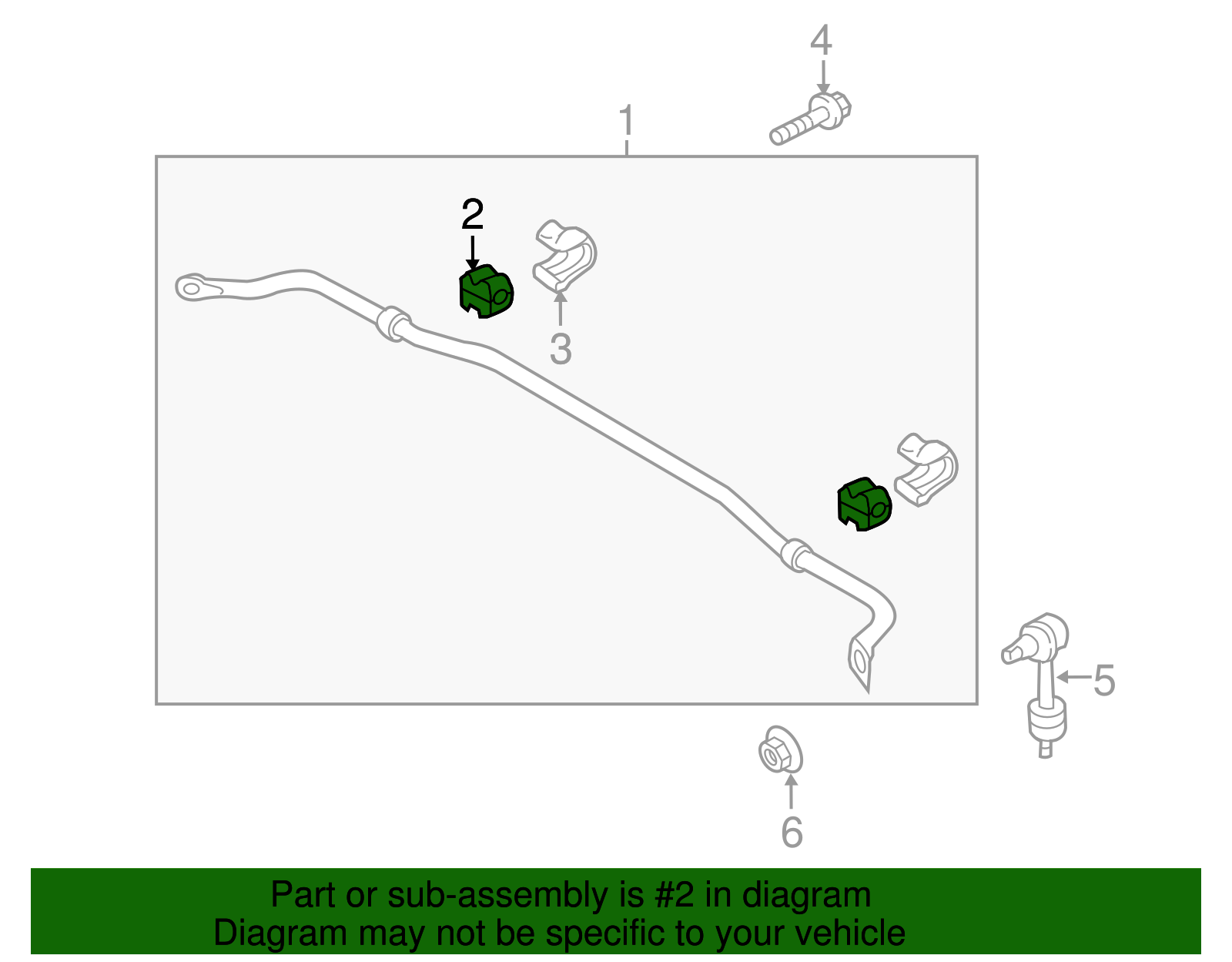 4

1

2

3

5

6

Part or sub-assembly is #2 in diagram
Diagram may not be specific to your vehicle