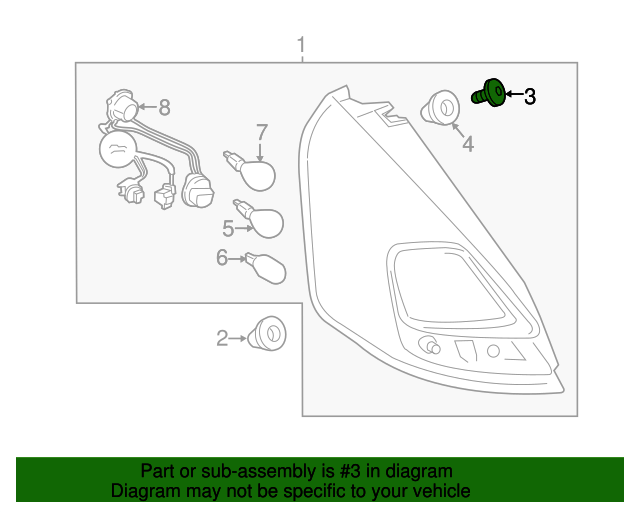 1
8
3
4
7
5
6
2

Part or sub-assembly is #3 in diagram
Diagram may not be specific to your vehicle