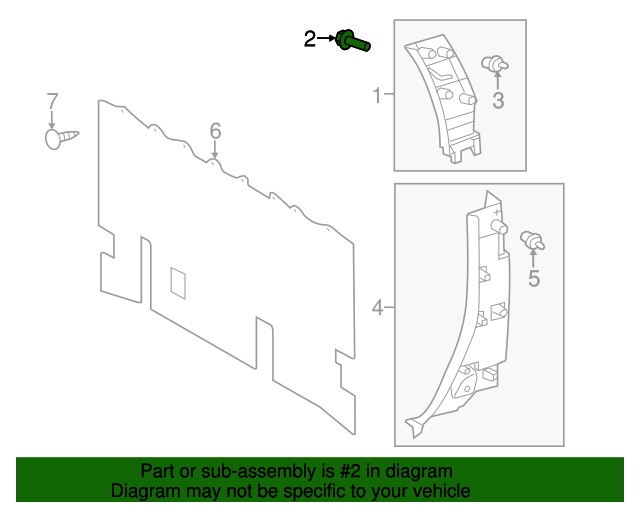 2
1
3
7
6
4
5

Part or sub-assembly is #2 in diagram
Diagram may not be specific to your vehicle