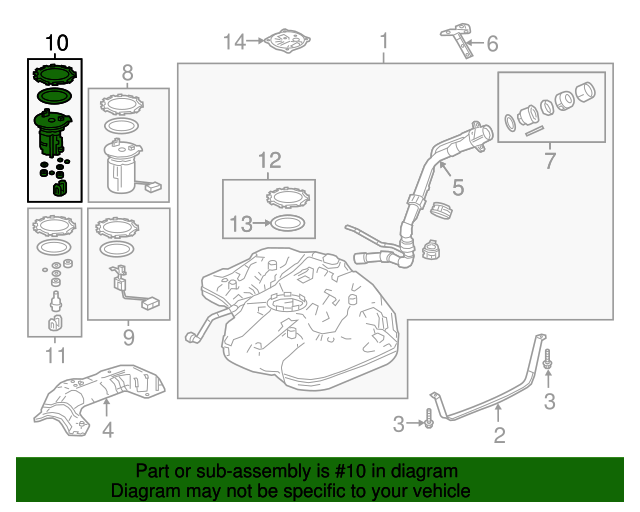 10
14
1
6
8
7
12
5
13
11
9
4
3
3
2

Part or sub-assembly is #10 in diagram
Diagram may not be specific to your vehicle