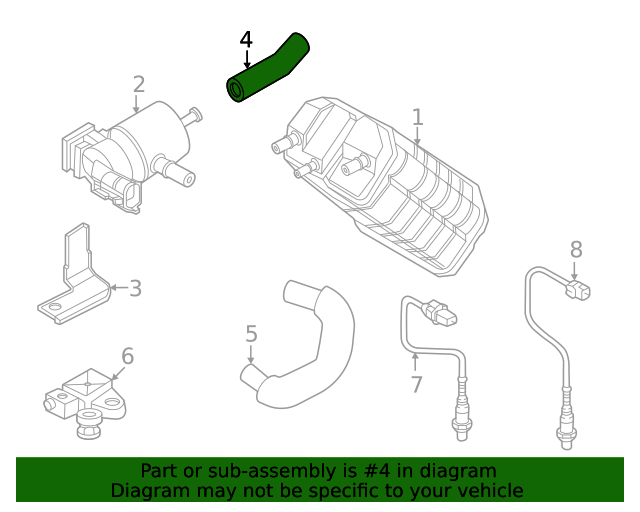 4
2
1
3
8
5
6
7
Part or sub-assembly is #4 in diagram
Diagram may not be specific to your vehicle