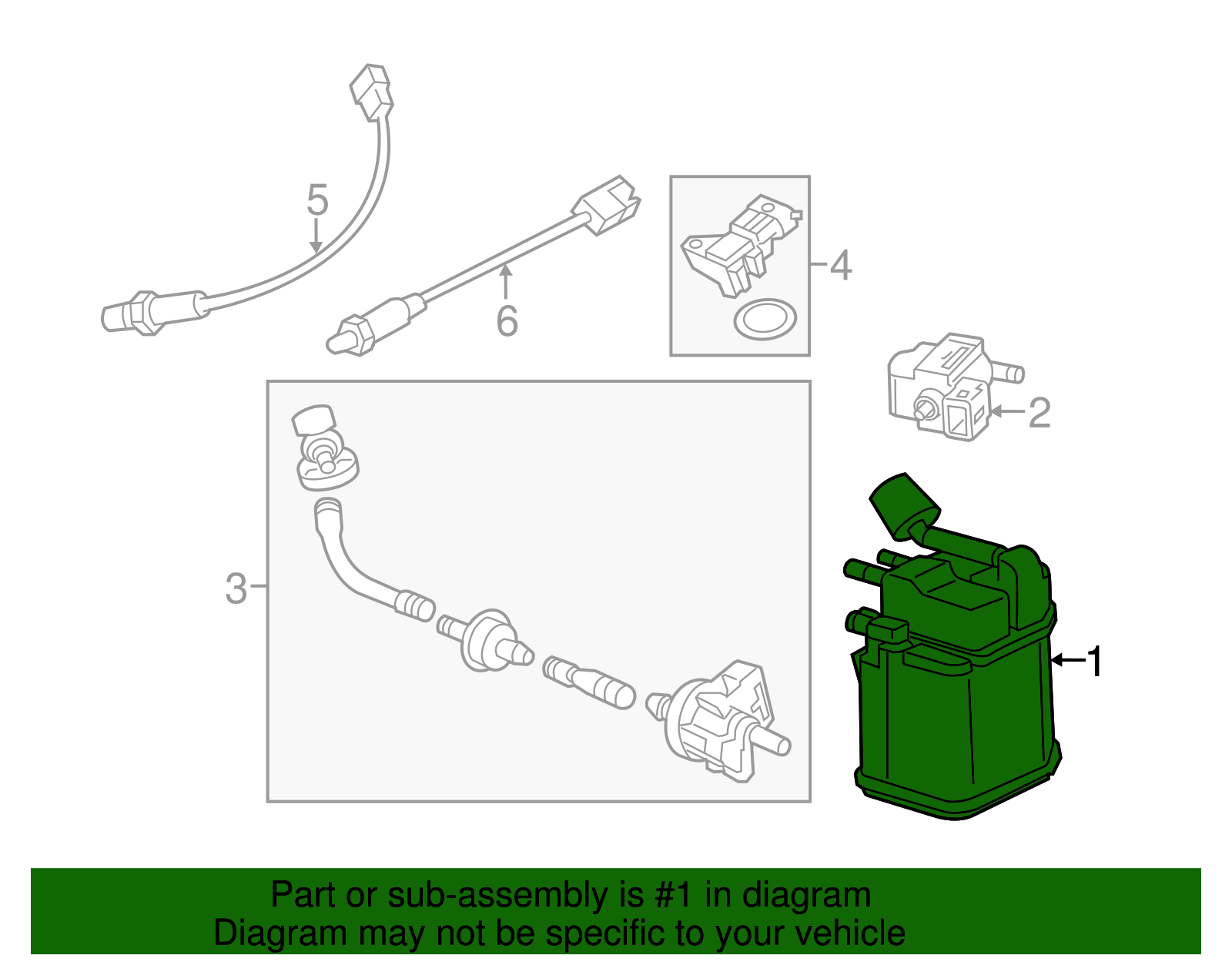 5
6
4
2
3
1

Part or sub-assembly is #1 in diagram
Diagram may not be specific to your vehicle