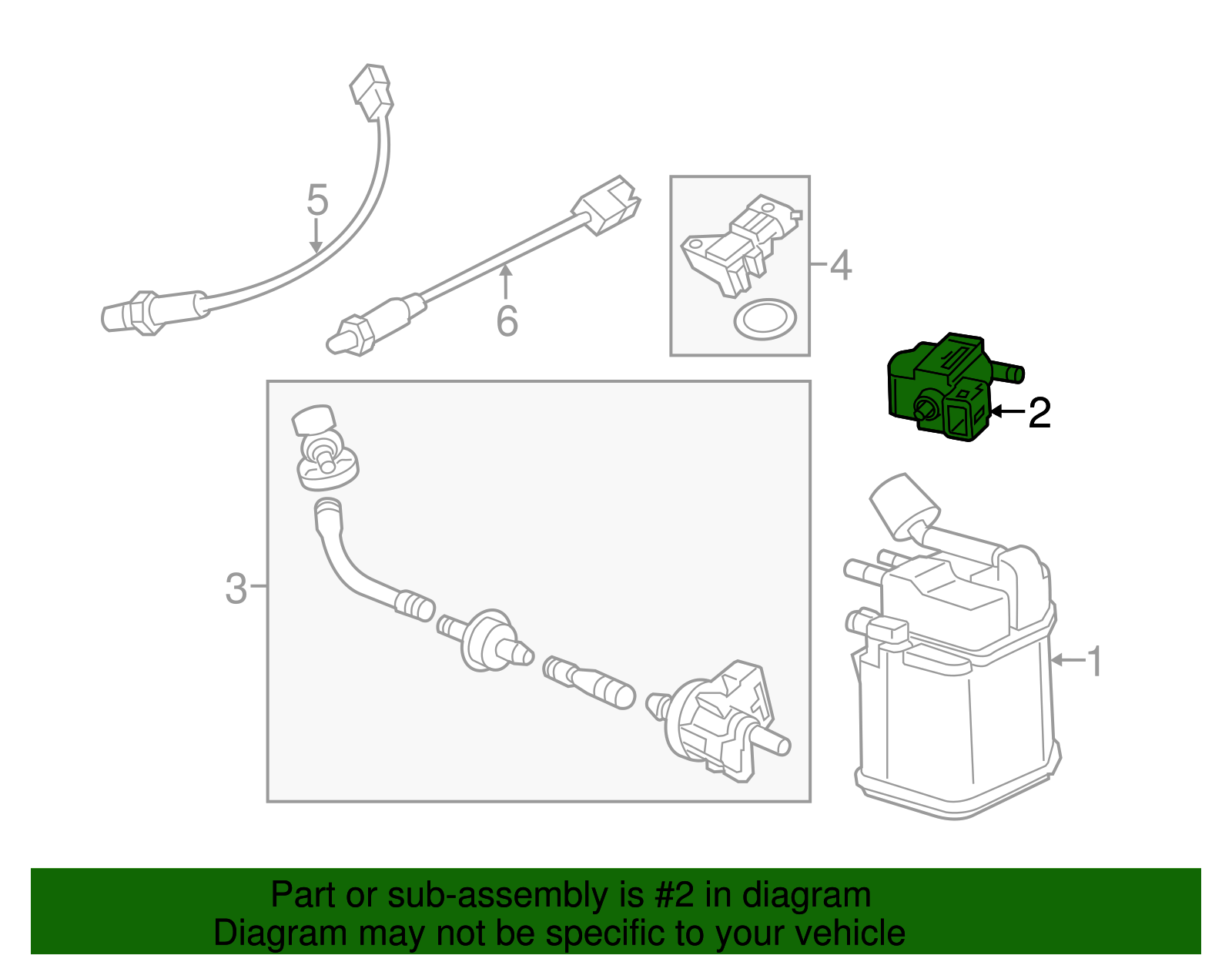 5

6

4

2

3

1

Part or sub-assembly is #2 in diagram
Diagram may not be specific to your vehicle