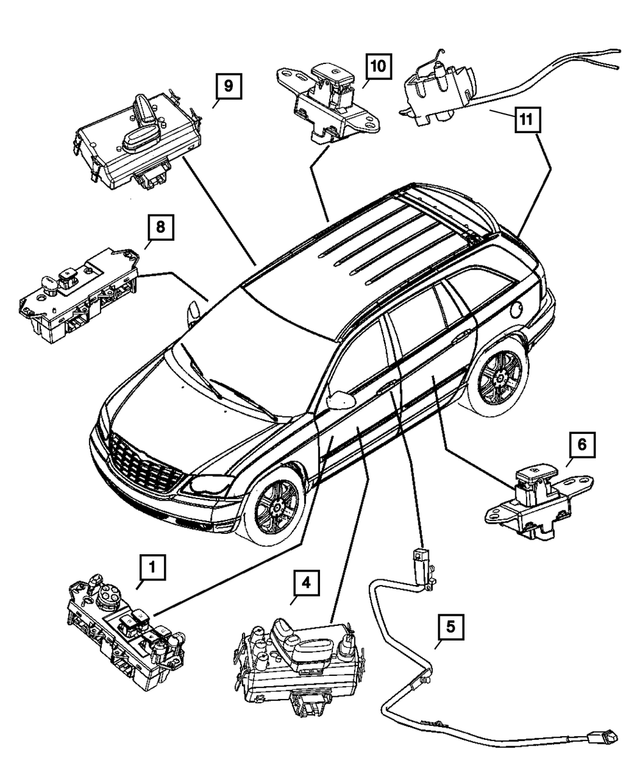 9
10
11
8
6
1
4
5