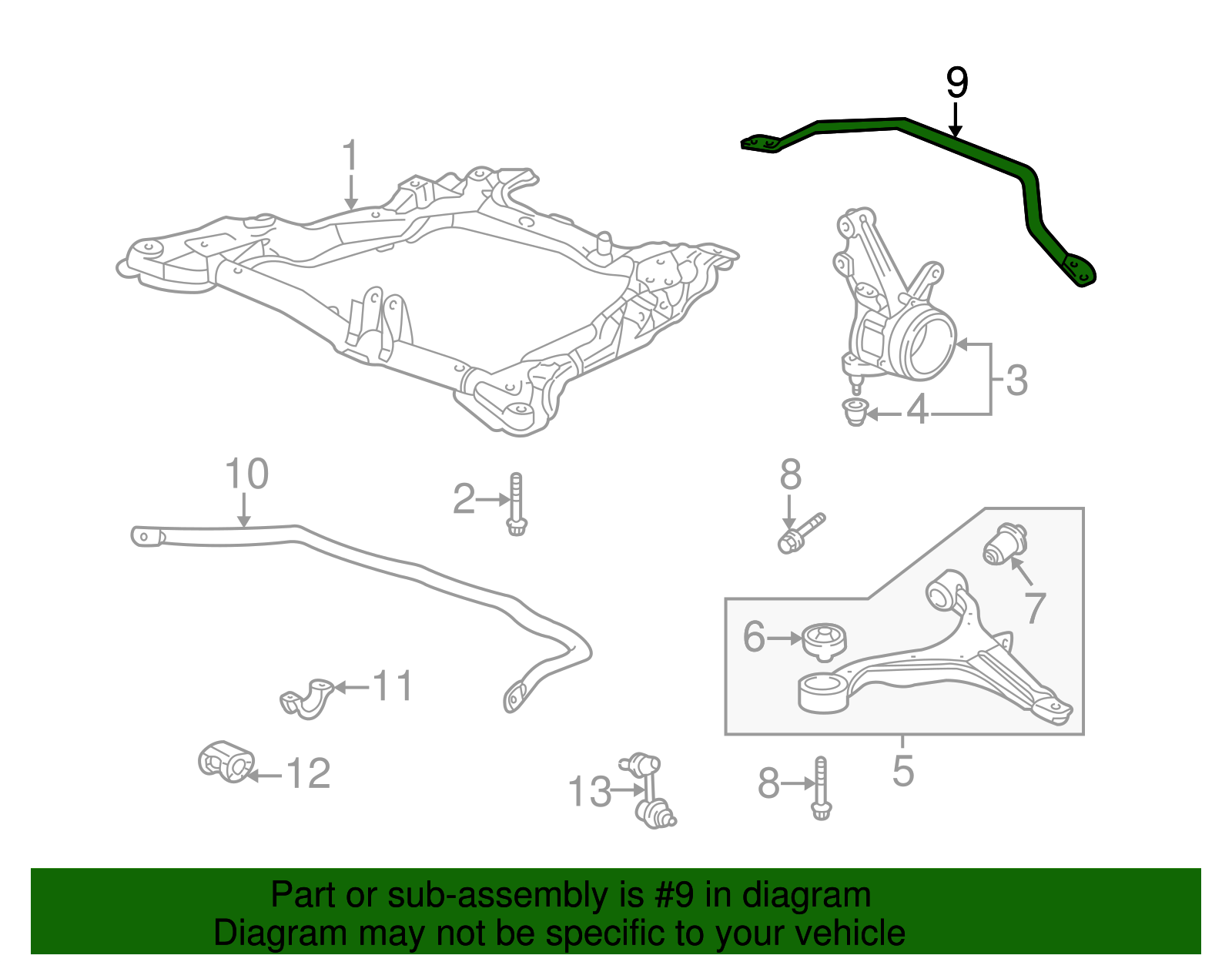 9
1
3
4
10
2
8
7
6
11
12
13
8
5

Part or sub-assembly is #9 in diagram
Diagram may not be specific to your vehicle