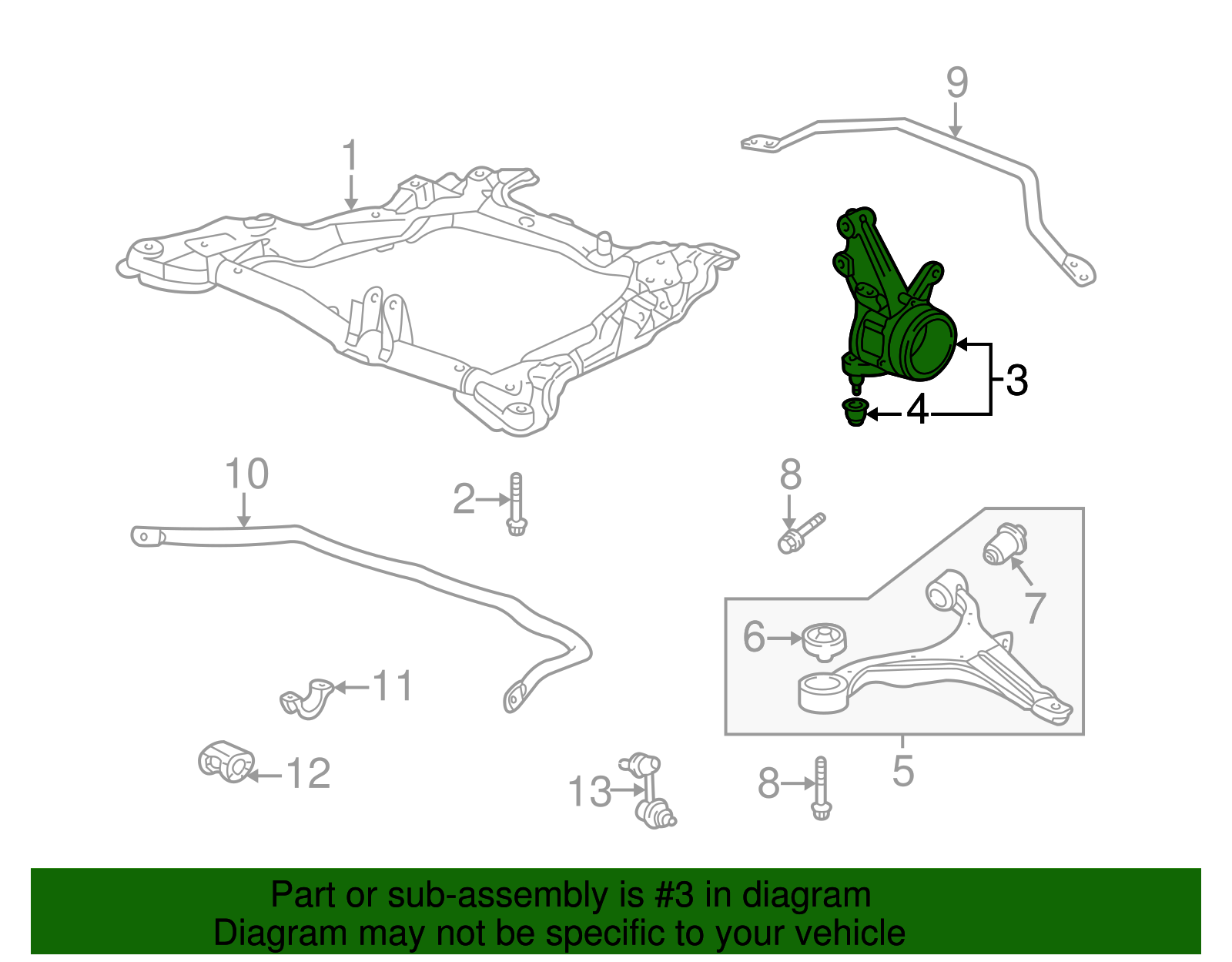 9

1

3

4

10

2

8

7

6

11

12

13

8

5

Part or sub-assembly is #3 in diagram
Diagram may not be specific to your vehicle