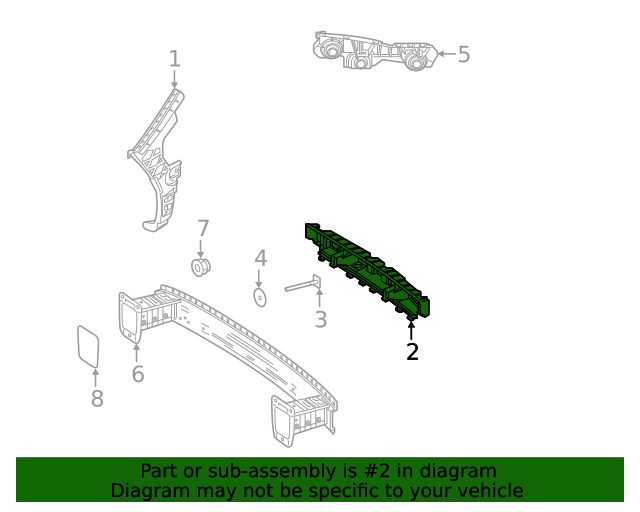 1

5

7

4

3

2

6

8

Part or sub-assembly is #2 in diagram
Diagram may not be specific to your vehicle