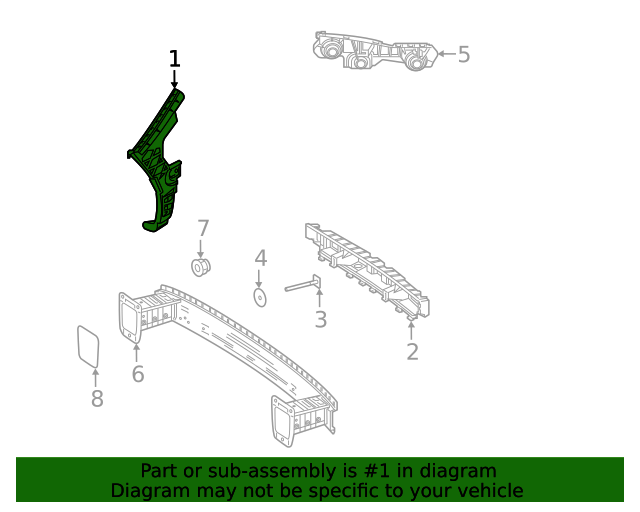 1
5
7
4
3
2
6
8
Part or sub-assembly is #1 in diagram
Diagram may not be specific to your vehicle