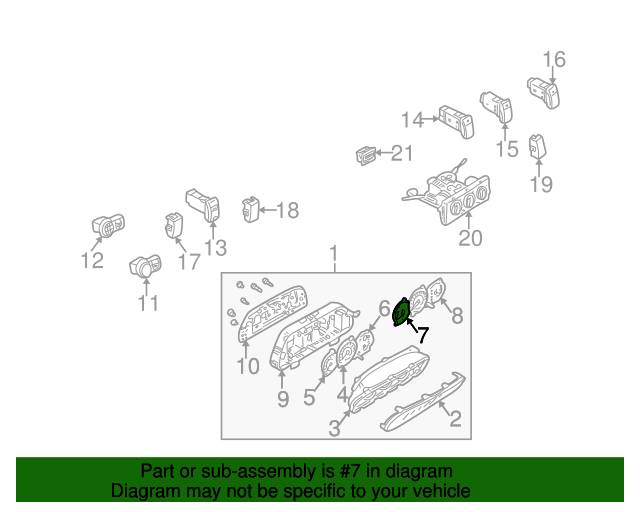 16
14
15
21
19
18
20
12
17
13
11
1
6
8
7
10
9
5
4
3
2

Part or sub-assembly is #7 in diagram
Diagram may not be specific to your vehicle