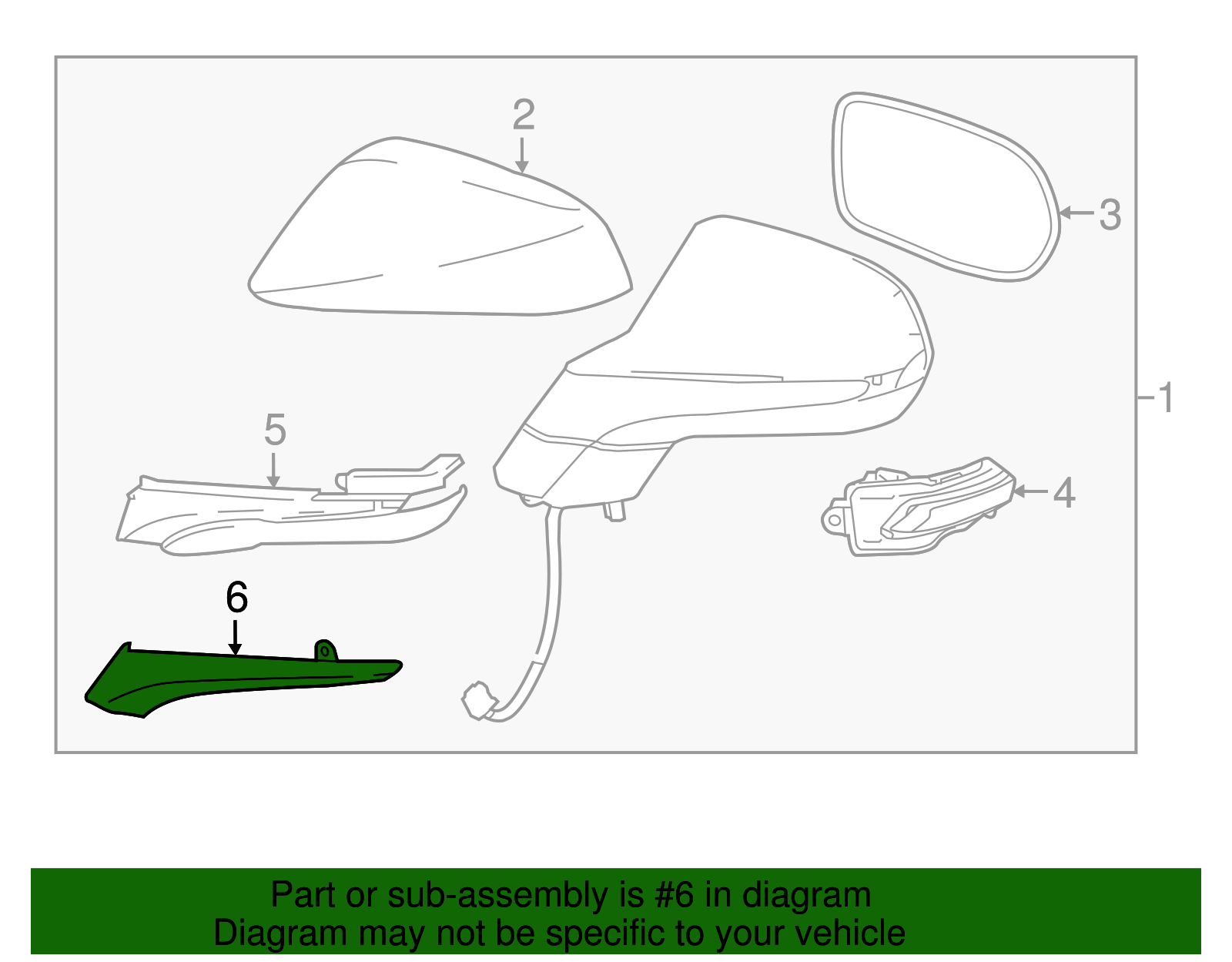 2

3

1

5

4

6

Part or sub-assembly is #6 in diagram
Diagram may not be specific to your vehicle