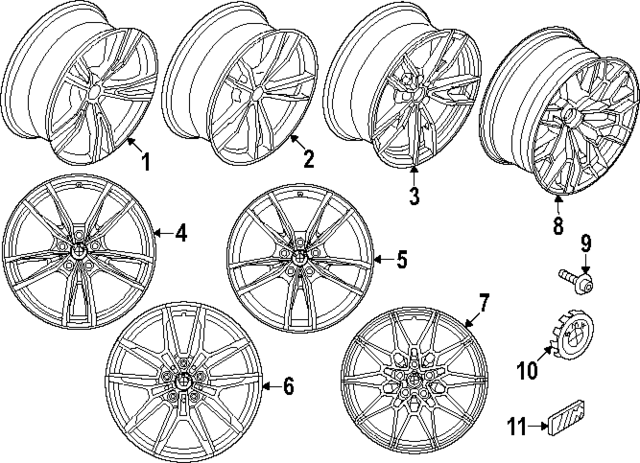 1
2
3
8
4
5
9
7
10
6
11