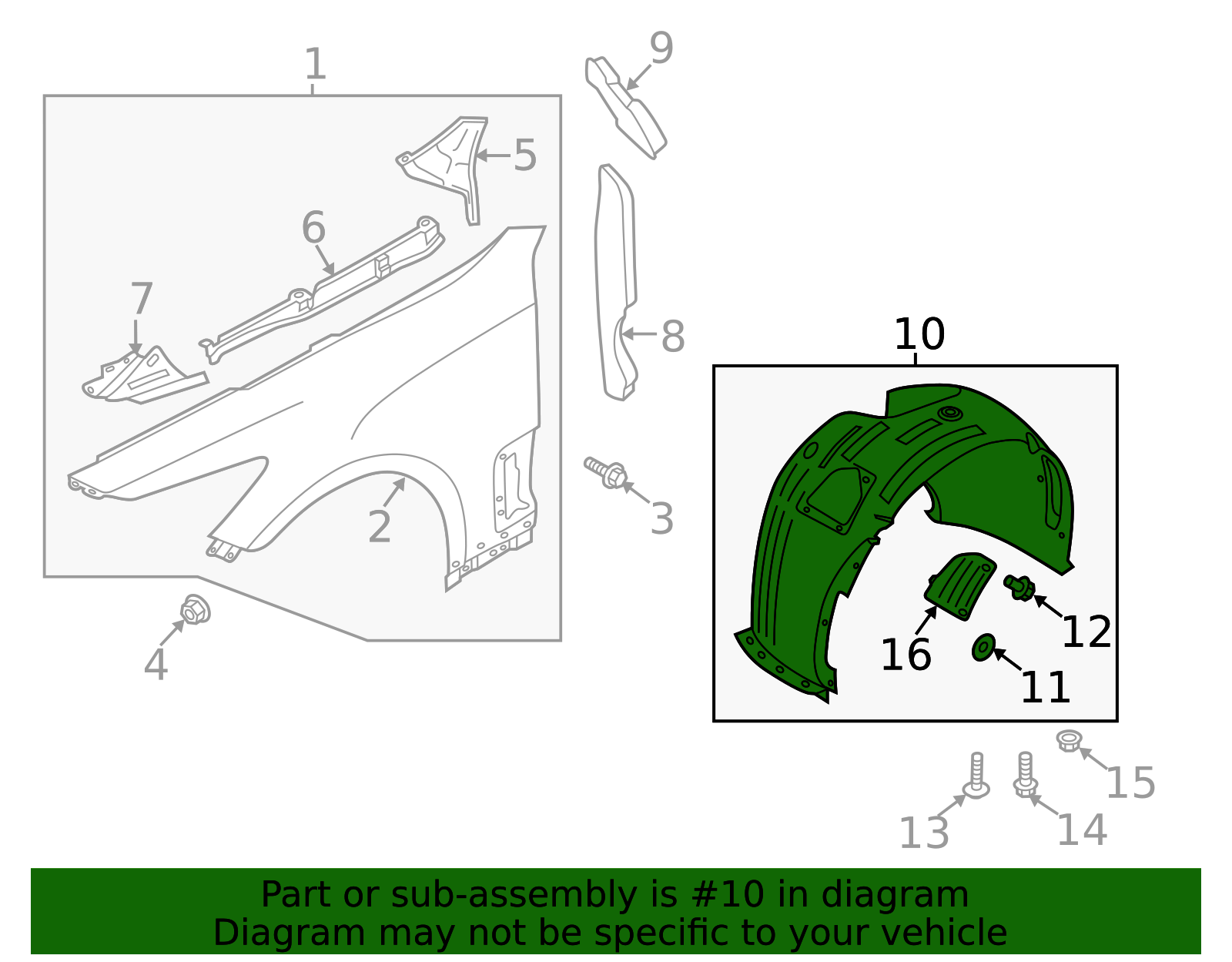 1
9
5
6
7
8
2
3
4
10
12
16
11
15
13
14

Part or sub-assembly is #10 in diagram
Diagram may not be specific to your vehicle