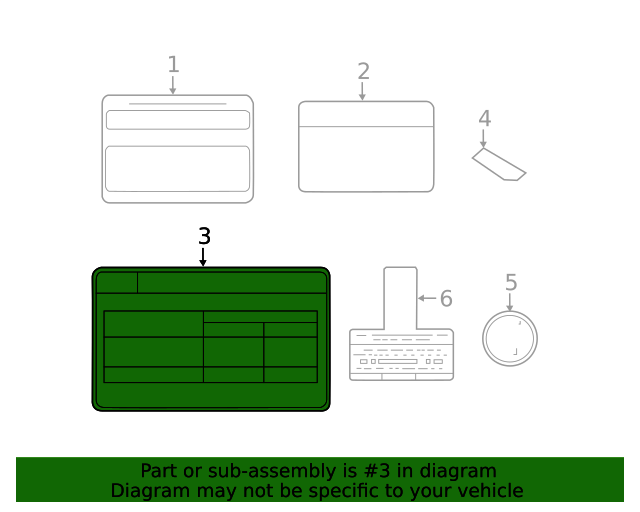 1
2
4
3
6
5

Part or sub-assembly is #3 in diagram
Diagram may not be specific to your vehicle