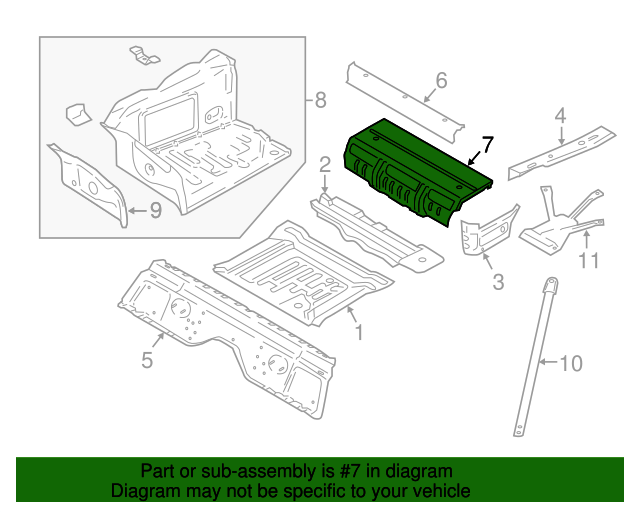 8
9
6
7
4
2
3
11
1
5
10

Part or sub-assembly is #7 in diagram
Diagram may not be specific to your vehicle