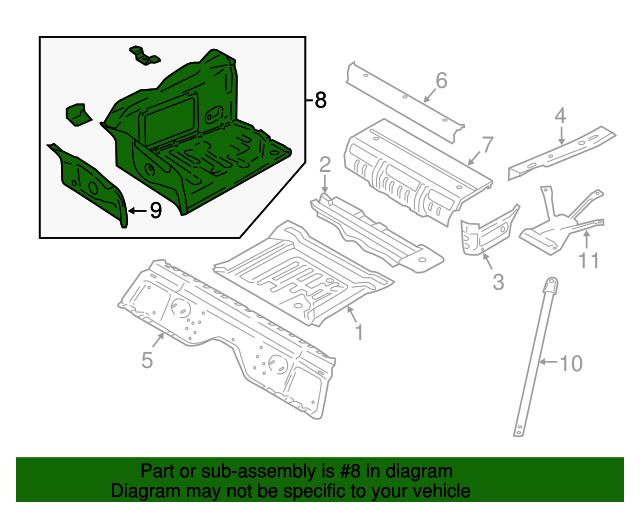 8
9
6
4
7
2
3
11
1
5
10

Part or sub-assembly is #8 in diagram
Diagram may not be specific to your vehicle