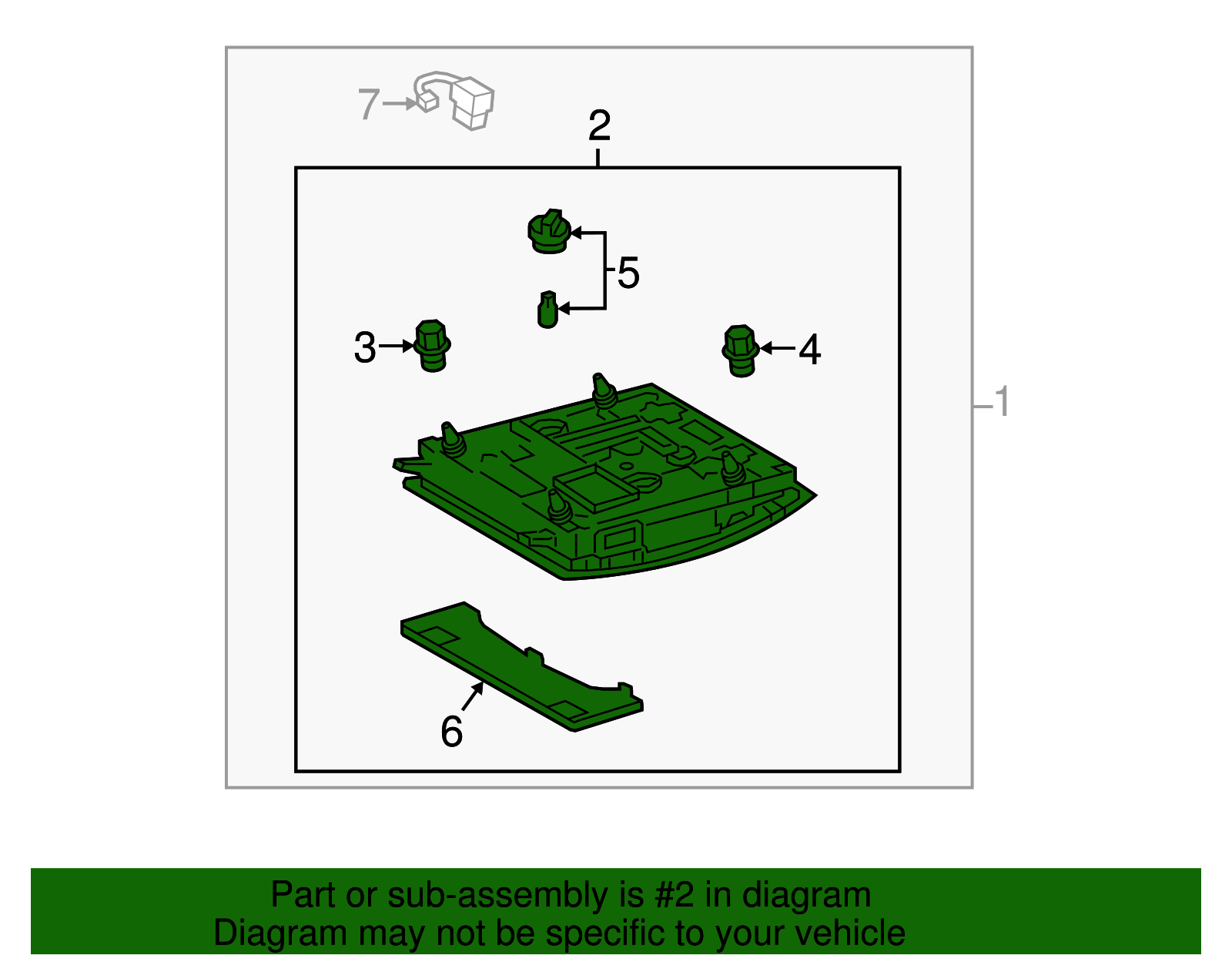 7
2
5
3
4
1
6

Part or sub-assembly is #2 in diagram
Diagram may not be specific to your vehicle