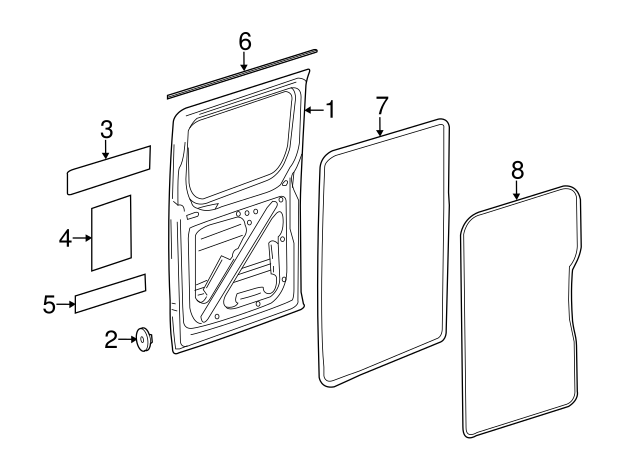 6
1
7
3
8
4
5
2