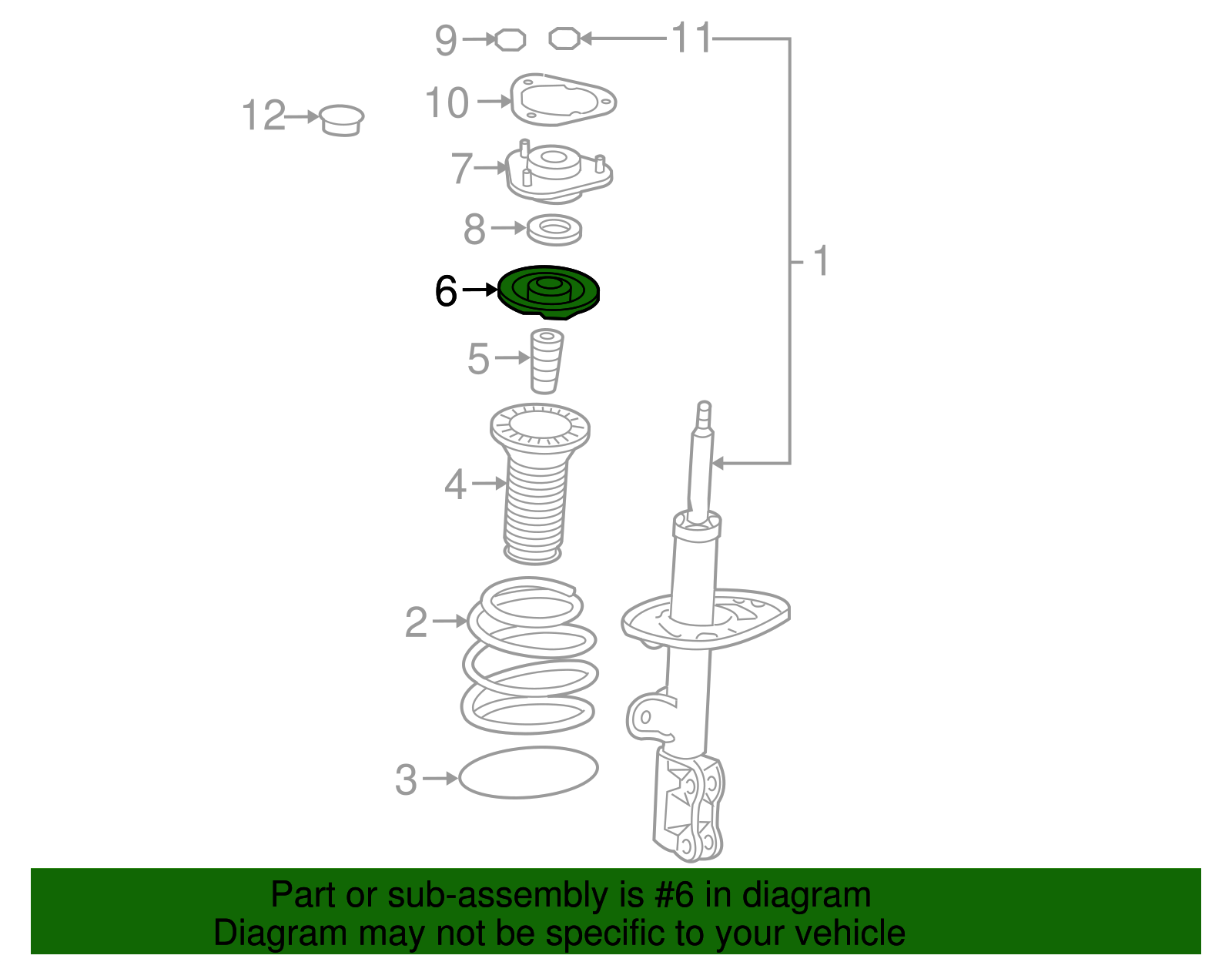 9
11
12
10
7
8
1
6
5
4
2
3

Part or sub-assembly is #6 in diagram
Diagram may not be specific to your vehicle