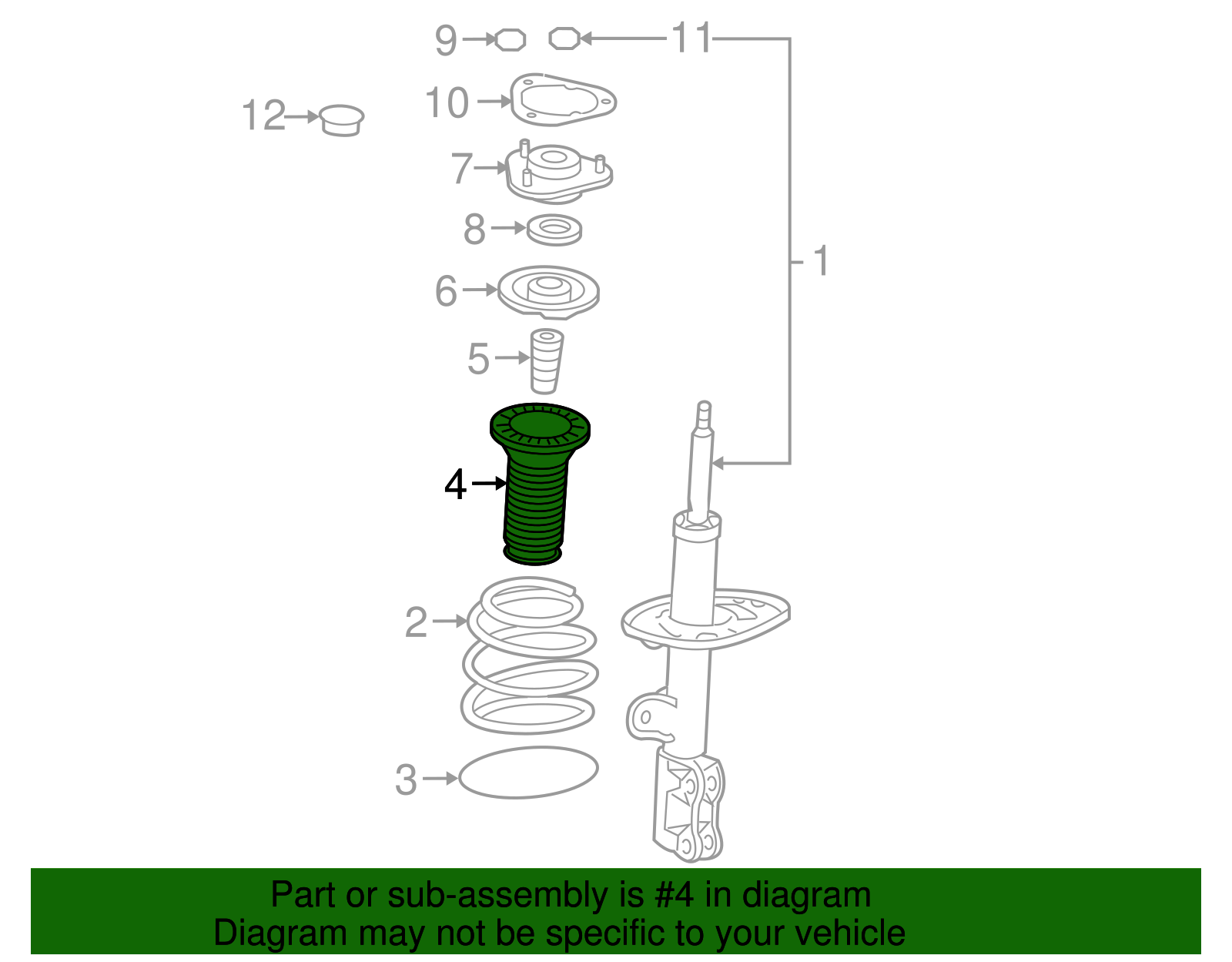 9
11
12
10
7
8
1
6
5
4
2
3

Part or sub-assembly is #4 in diagram
Diagram may not be specific to your vehicle