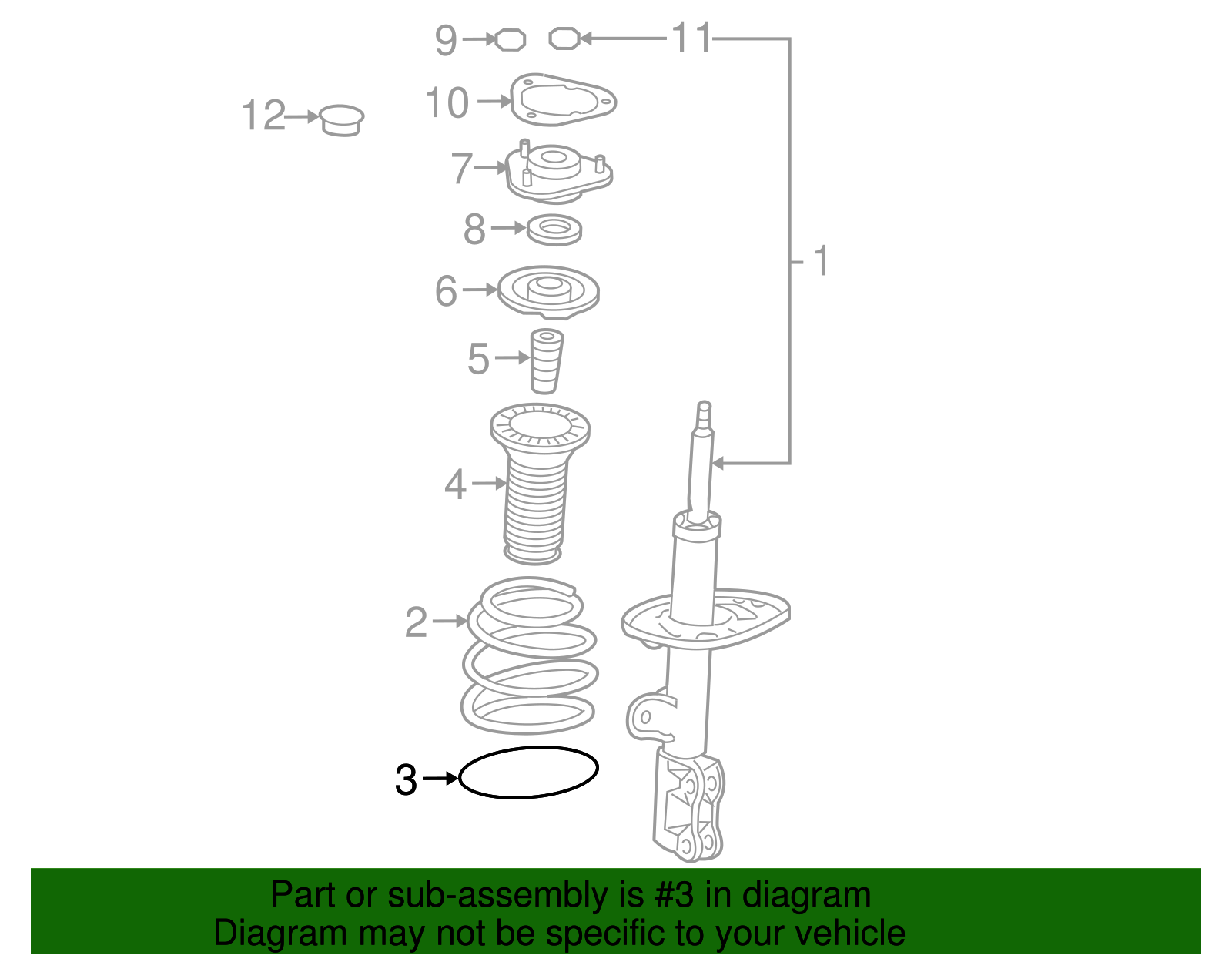 9
11
12
10
7
8
1
6
5
4
2
3

Part or sub-assembly is #3 in diagram
Diagram may not be specific to your vehicle