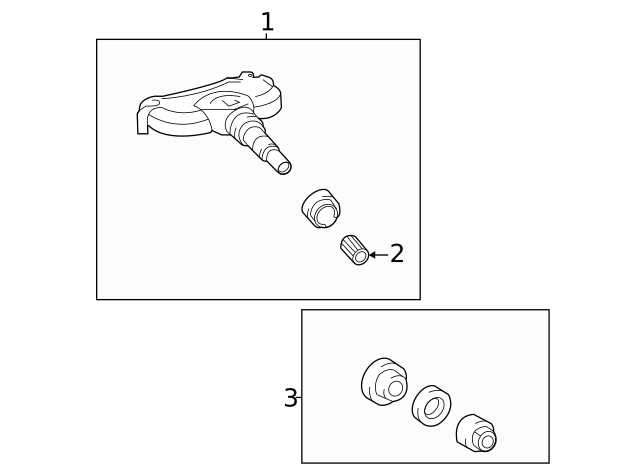 1
2
3