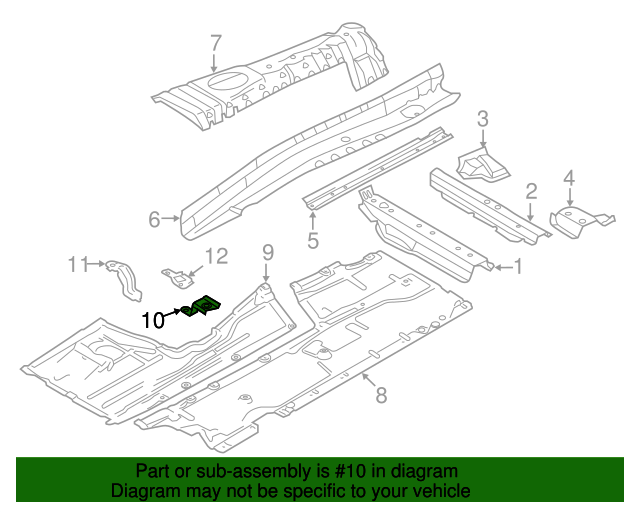 7

3

2

4

6

5

1

11

12

9

10

8

Part or sub-assembly is #10 in diagram
Diagram may not be specific to your vehicle