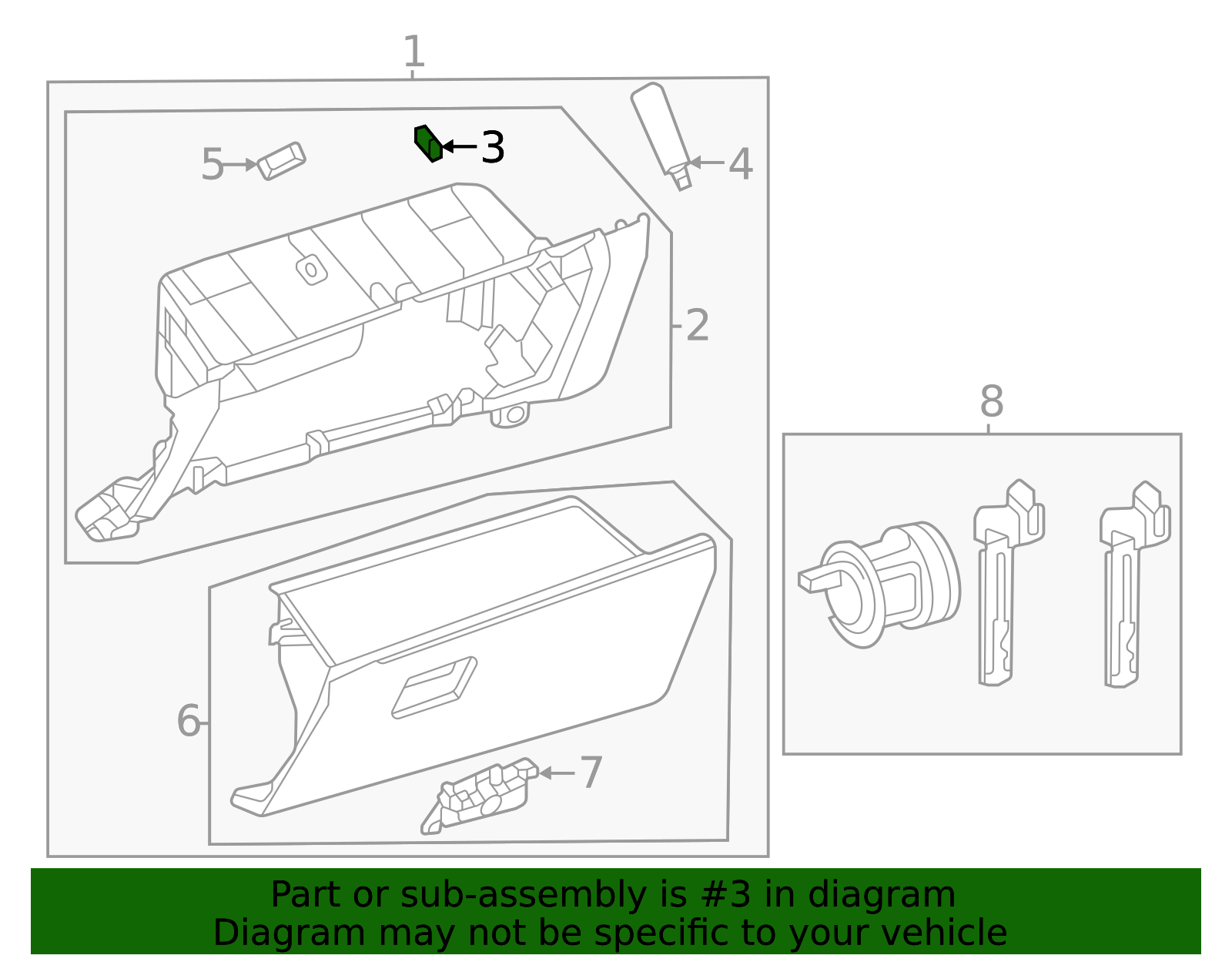 1
5
3
4
2
8
6
7

Part or sub-assembly is #3 in diagram
Diagram may not be specific to your vehicle