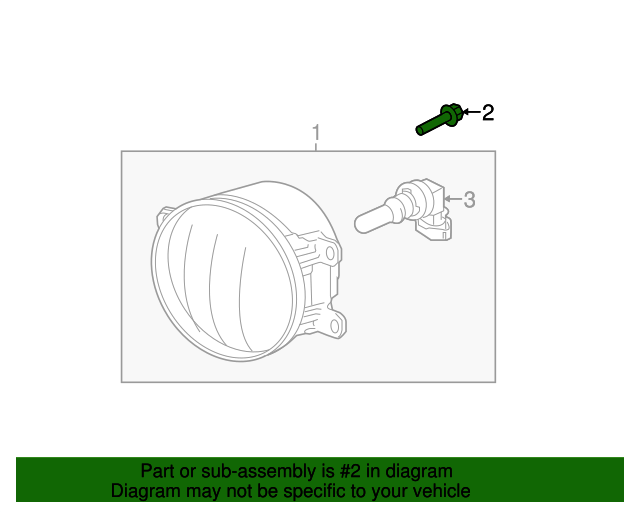 2
1
3

Part or sub-assembly is #2 in diagram
Diagram may not be specific to your vehicle