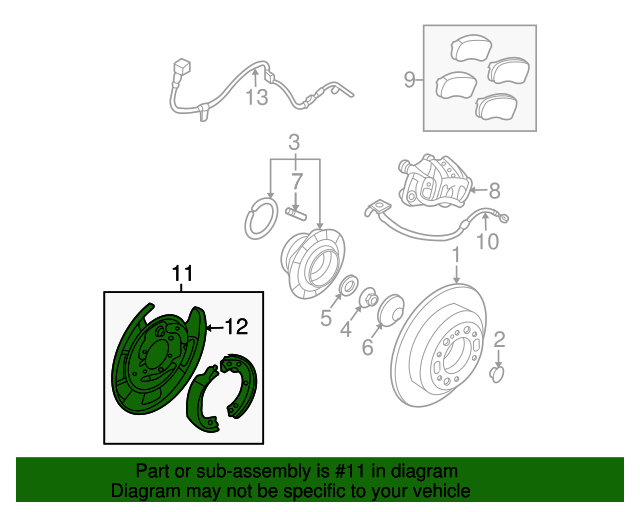 13
9
3
7
8
10
1
11
12
5
4
6
2

Part or sub-assembly is #11 in diagram
Diagram may not be specific to your vehicle