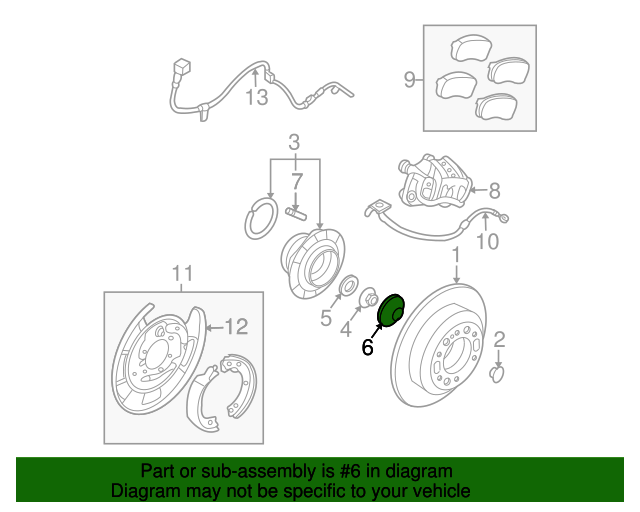 13
9
3
7
8
10
1
11
12
5
4
6
2

Part or sub-assembly is #6 in diagram
Diagram may not be specific to your vehicle