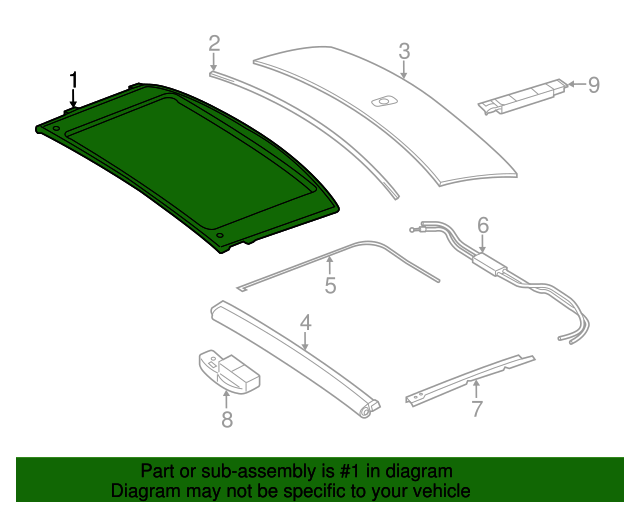 1
2
3
9
6
5
4
8
7

Part or sub-assembly is #1 in diagram
Diagram may not be specific to your vehicle