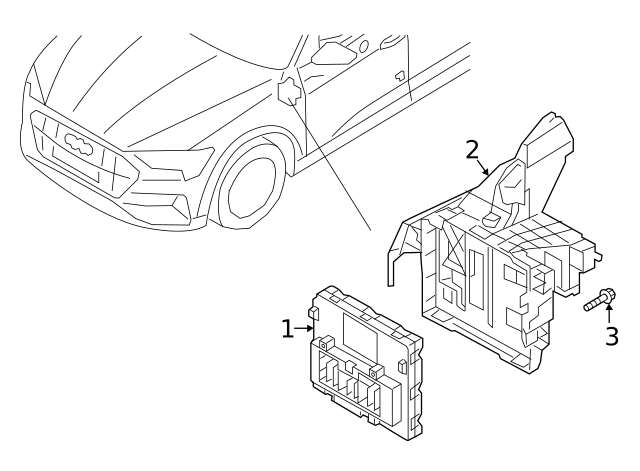 2
1
3